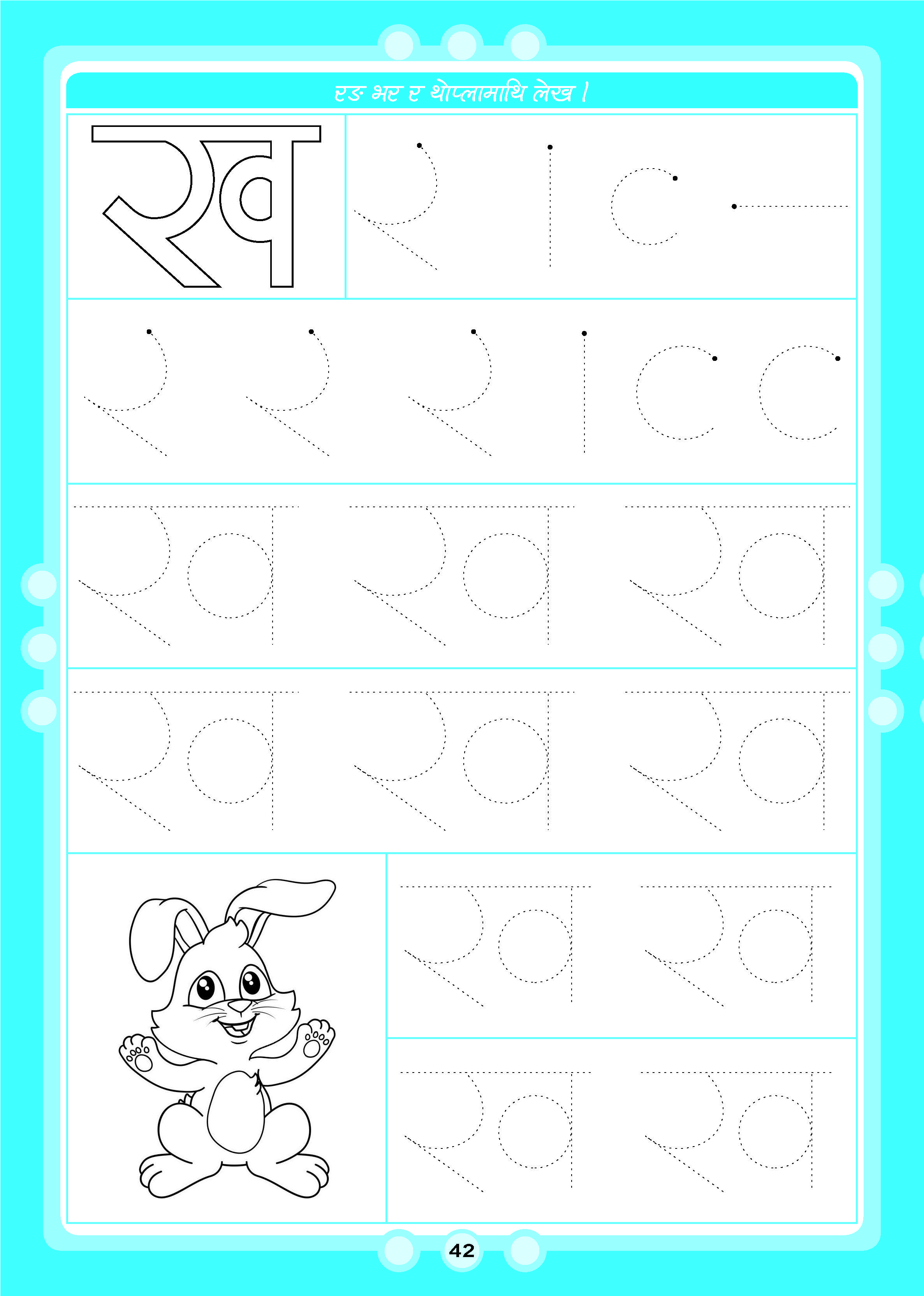 रङ भर र थोप्लामाथि लेख ।

ख

ख ख ख
ख ख ख

ख ख
ख ख

42